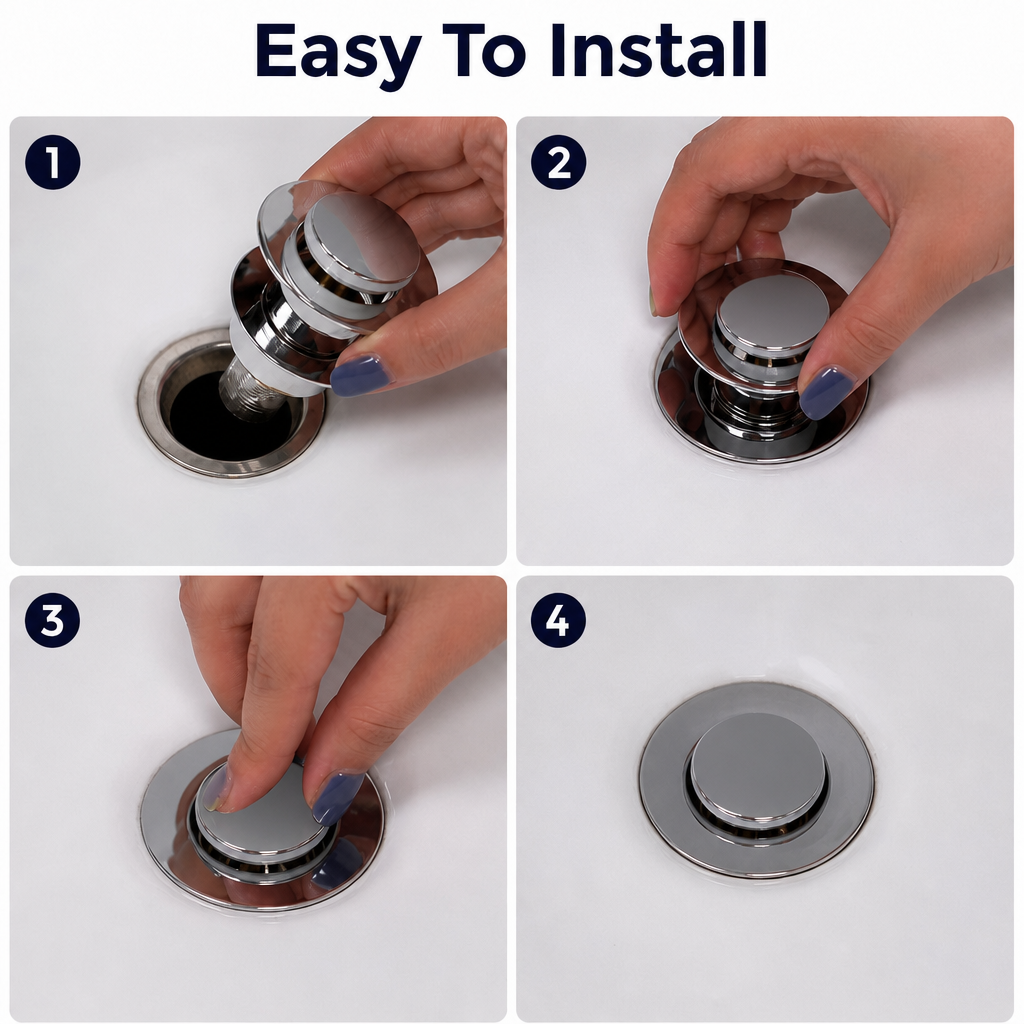 Easy To Install

1

2

3

4